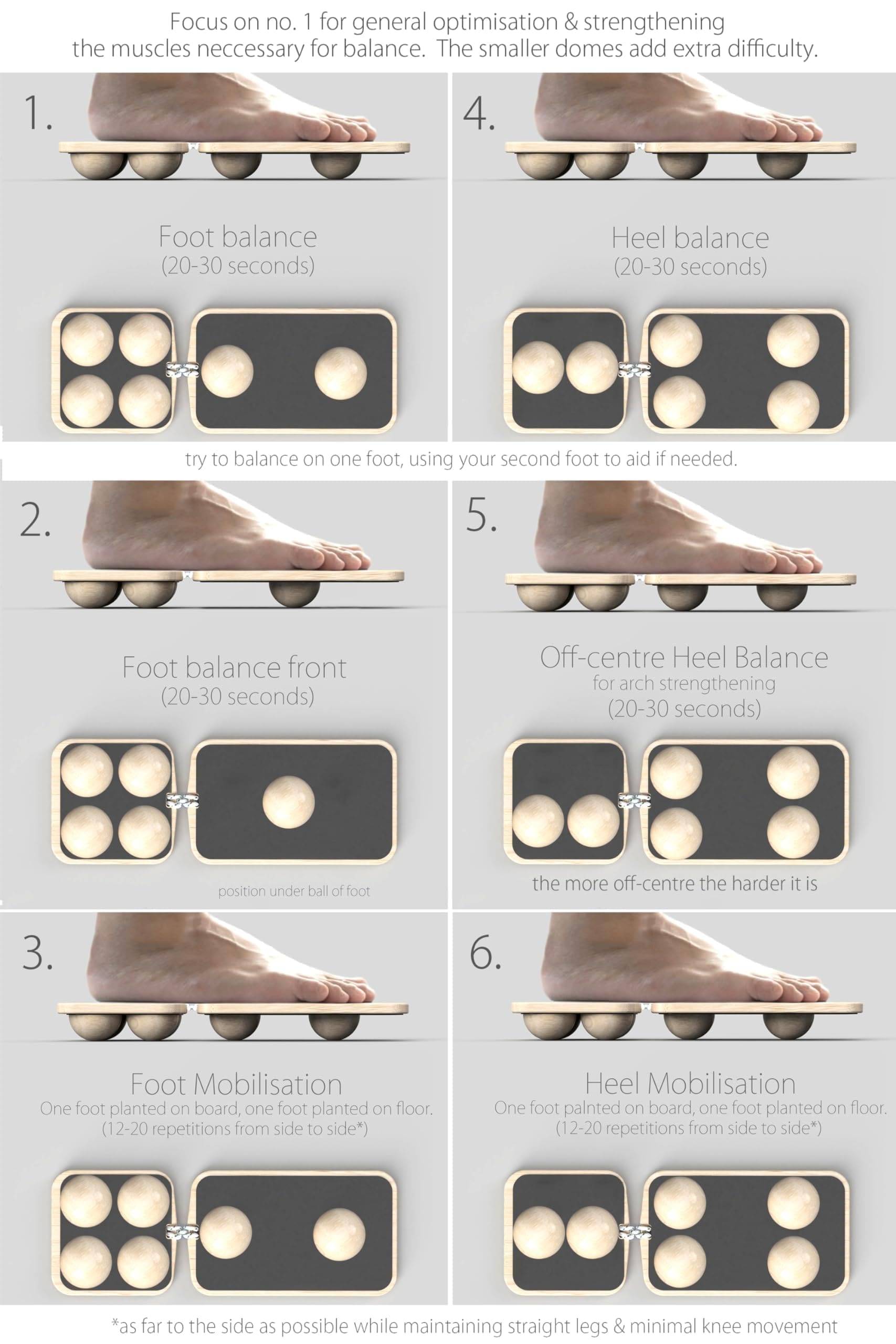 Focus on no. 1 for general optimisation & strengthening the muscles neccessary for balance. The smaller domes add extra difficulty.

1.

Foot balance
(20-30 seconds)

4.

Heel balance
(20-30 seconds)

try to balance on one foot, using your second foot to aid if needed.

2.

Foot balance front
(20-30 seconds)

position under ball of foot

5.

Off-centre Heel Balance
for arch strengthening
(20-30 seconds)

the more off-centre the harder it is

3.

Foot Mobilisation
One foot planted on board, one foot planted on floor.
(12-20 repetitions from side to side*)

6.

Heel Mobilisation
One foot palnted on board, one foot planted on floor.
(12-20 repetitions from side to side*)

*as far to the side as possible while maintaining straight legs & minimal knee movement